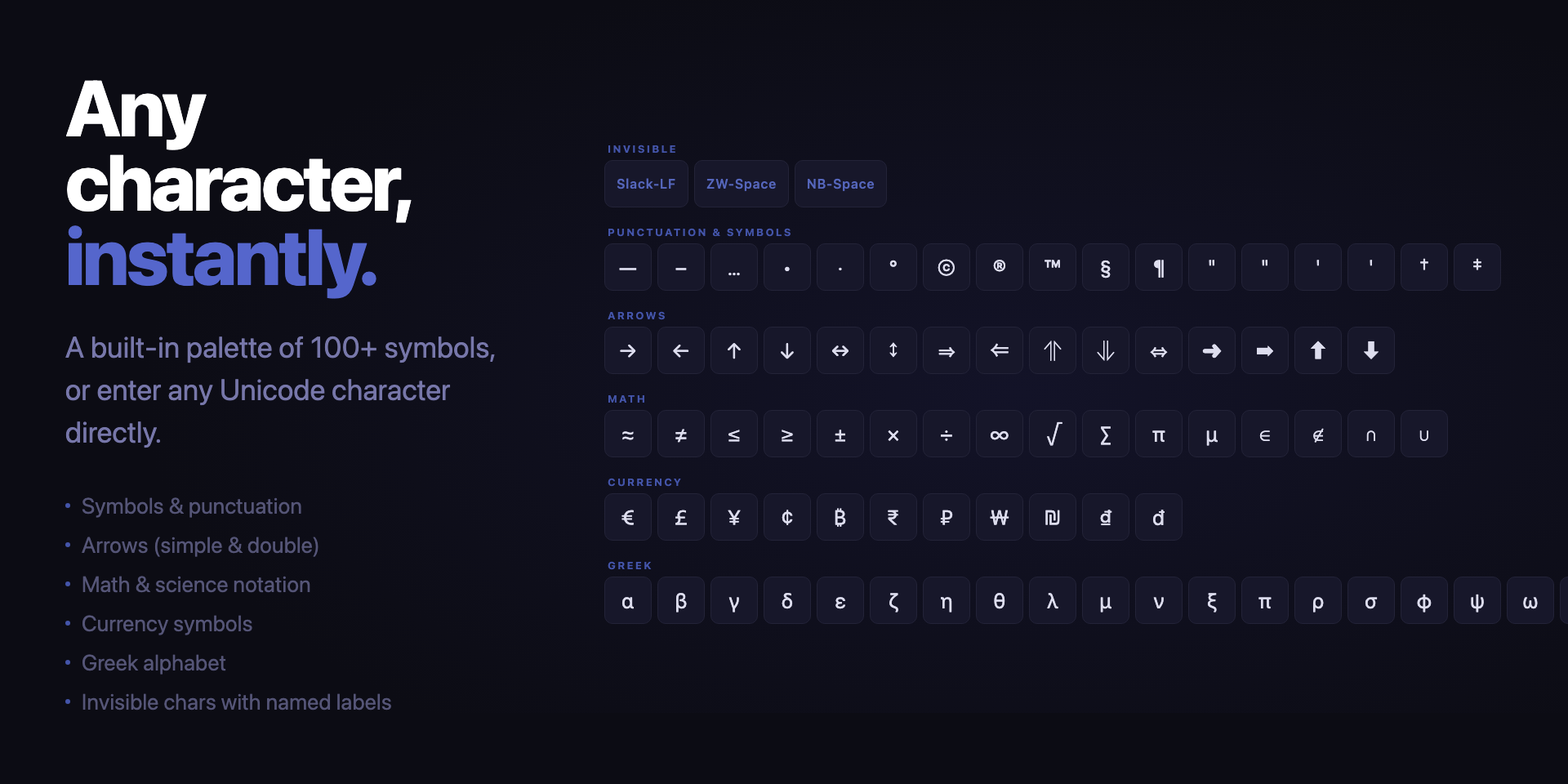 Any character, instantly.

A built-in palette of 100+ symbols, or enter any Unicode character directly.

• Symbols & punctuation
• Arrows (simple & double)
• Math & science notation
• Currency symbols
• Greek alphabet
• Invisible chars with named labels

INVISIBLE

Slack-LF ZW-Space NB-Space

PUNCTUATION & SYMBOLS

— – … • · ° © ® ™ § ¶ " " ' ' † ‡

ARROWS

→ ← ↑ ↓ ↔ ↕ ⇒ ⇐ ⇑ ⇓ ⇔ ➜ ➡ ⬆ ⬇

MATH

≈ ≠ ≤ ≥ ± × ÷ ∞ √ ∑ π µ ∈ ∉ ∩ ∪

CURRENCY

€ £ ¥ ¢ ฿ ₹ ₽ ₩ ₪ ₫ đ

GREEK

α β γ δ ε ζ η θ λ μ ν ξ π ρ σ φ ψ ω